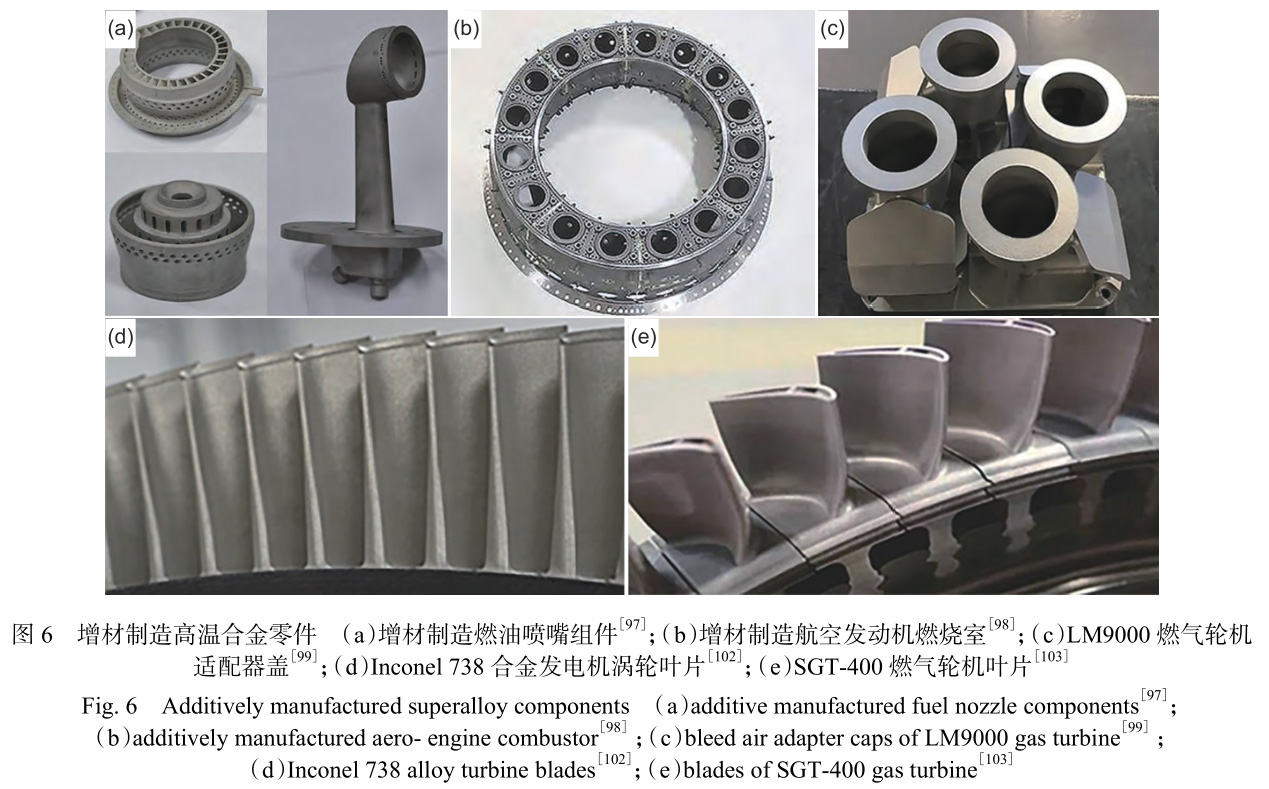 (a)

(b)

(c)

(d)

(e)

图 6 增材制造高温合金零件 (a)增材制造燃油喷嘴组件$^{[97]}$;(b)增材制造航空发动机燃烧室$^{[98]}$;(c)LM9000 燃气轮机适配器盖$^{[99]}$;(d)Inconel 738 合金发电机涡轮叶片$^{[102]}$;(e)SGT-400 燃气轮机叶片$^{[103]}$

Fig. 6 Additively manufactured superalloy components (a)additive manufactured fuel nozzle components$^{[97]}$; (b)additively manufactured aero- engine combustor$^{[98]}$; (c)bleed air adapter caps of LM9000 gas turbine$^{[99]}$; (d)Inconel 738 alloy turbine blades$^{[102]}$; (e)blades of SGT-400 gas turbine$^{[103]}$